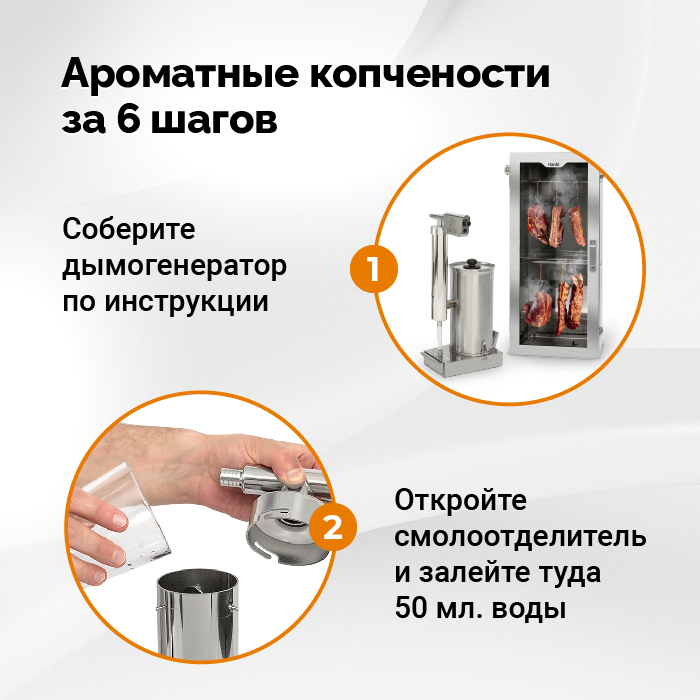 Ароматные копчености за 6 шагов

Соберите дымогенератор по инструкции

1

Hanhi

2

Откройте смолоотделитель и залейте туда 50 мл. воды